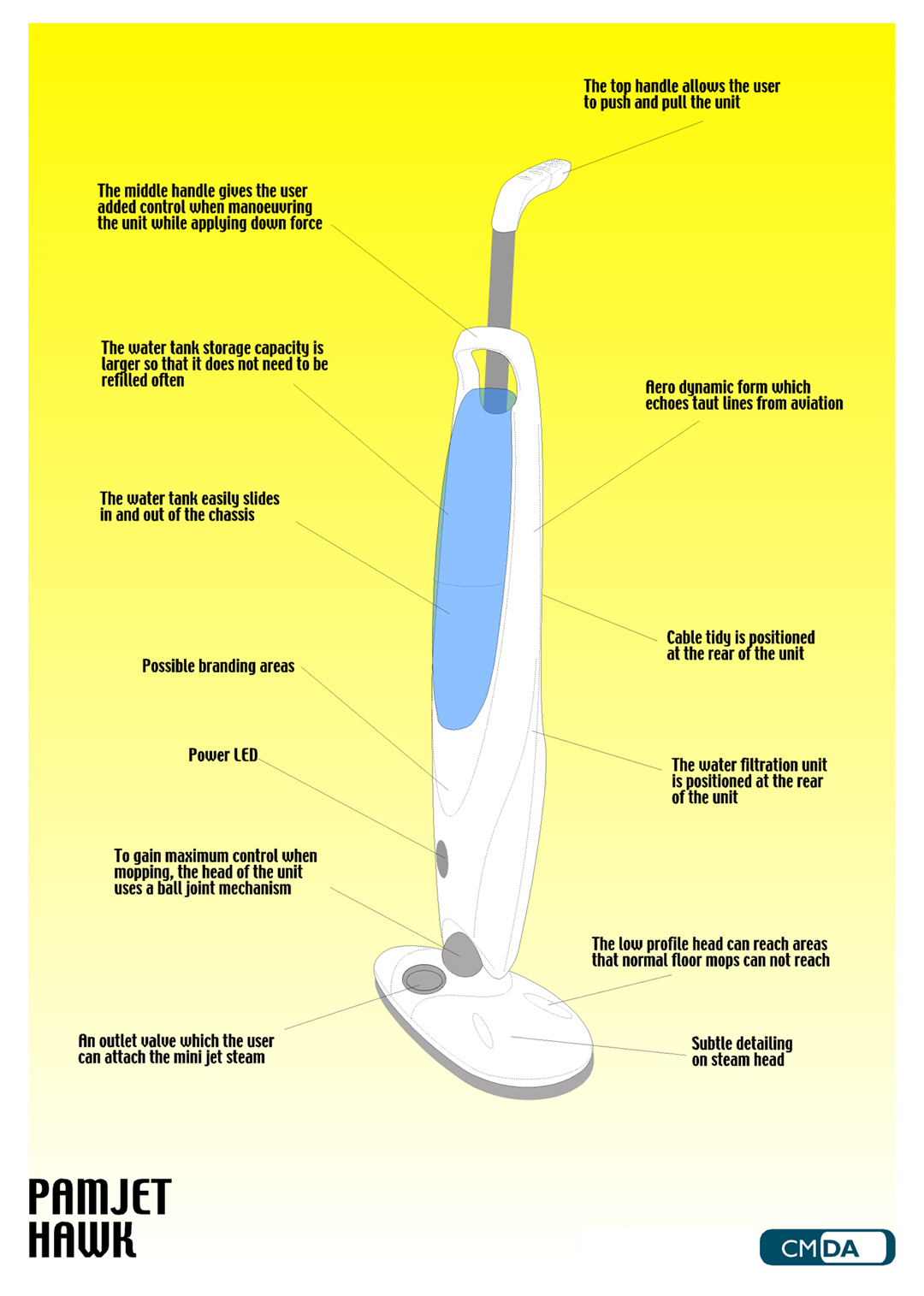 The top handle allows the user to push and pull the unit

The middle handle gives the user added control when manoeuvring the unit while applying down force

The water tank storage capacity is larger so that it does not need to be refilled often

Aero dynamic form which echoes taut lines from aviation

The water tank easily slides in and out of the chassis

Cable tidy is positioned at the rear of the unit

Possible branding areas

Power LED

The water filtration unit is positioned at the rear of the unit

To gain maximum control when mopping, the head of the unit uses a ball joint mechanism

The low profile head can reach areas that normal floor mops can not reach

An outlet valve which the user can attach the mini jet steam

Subtle detailing on steam head

PAMJET HAWK

CMDA